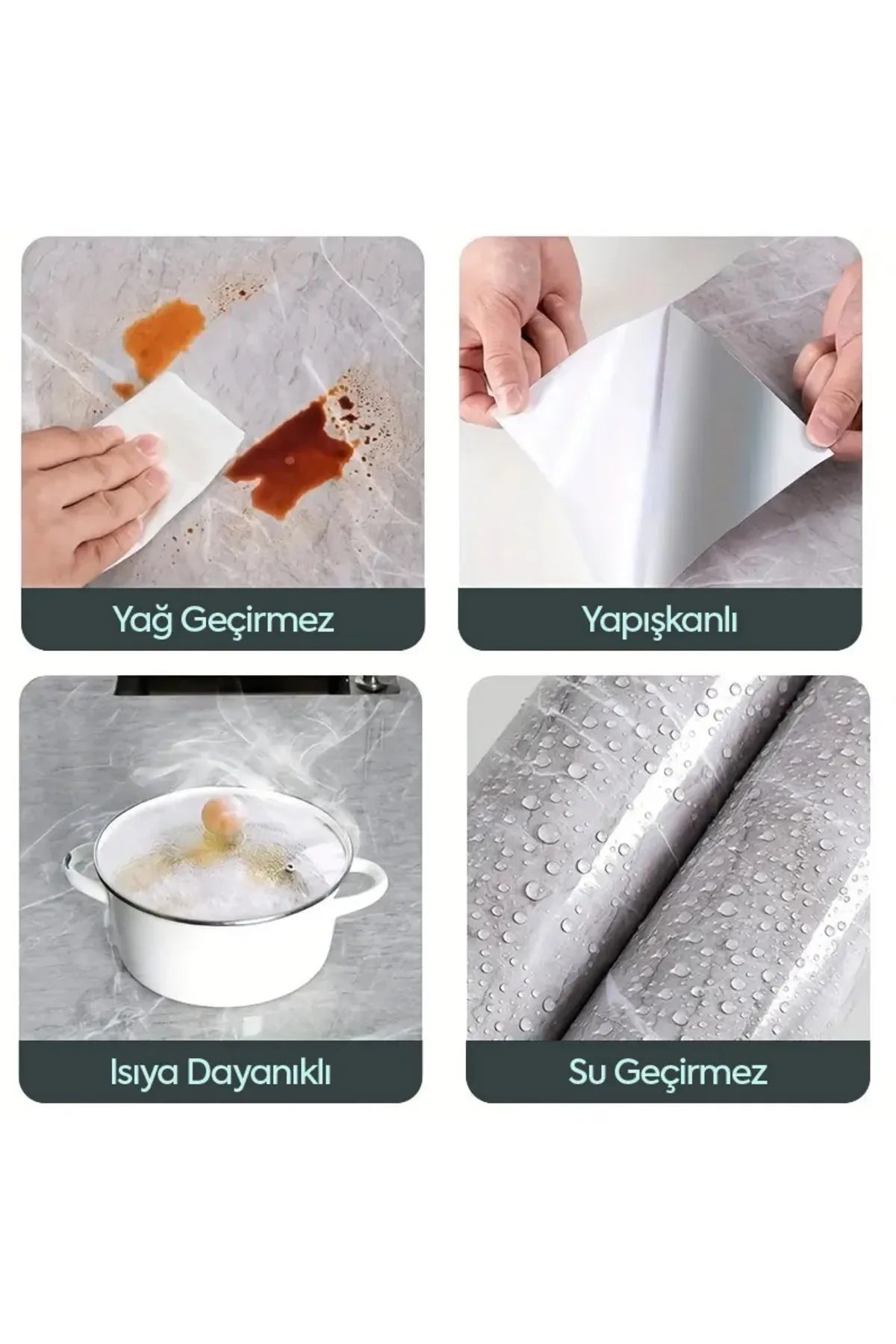 Yağ Geçirmez

Yapışkanlı

Isıya Dayanıklı

Su Geçirmez